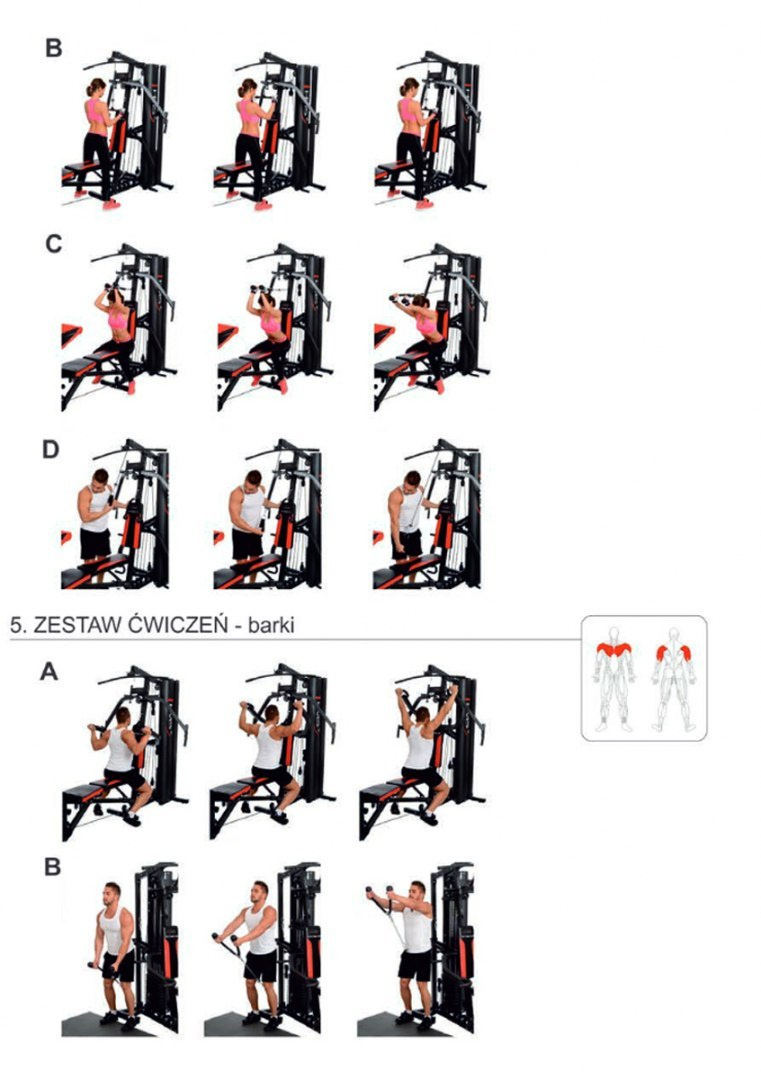 B

C

D

5. ZESTAW ĆWICZEŃ - barki

A

B